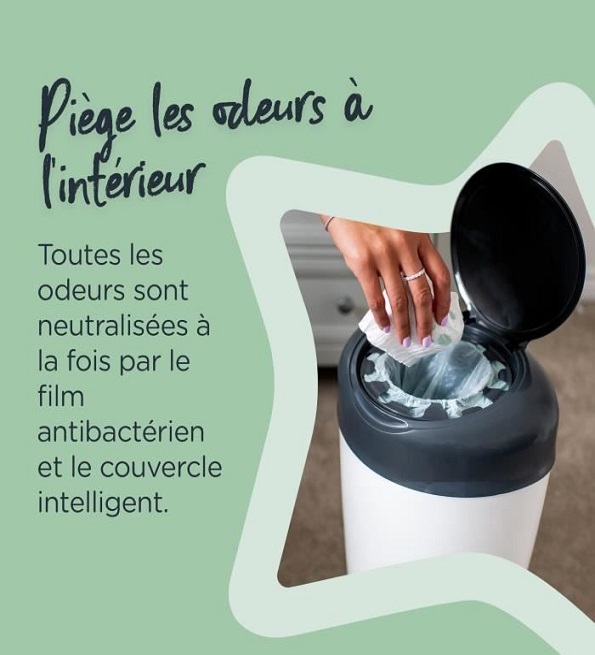 Piège les odeurs à l'intérieur

Toutes les odeurs sont neutralisées à la fois par le film antibactérien et le couvercle intelligent.